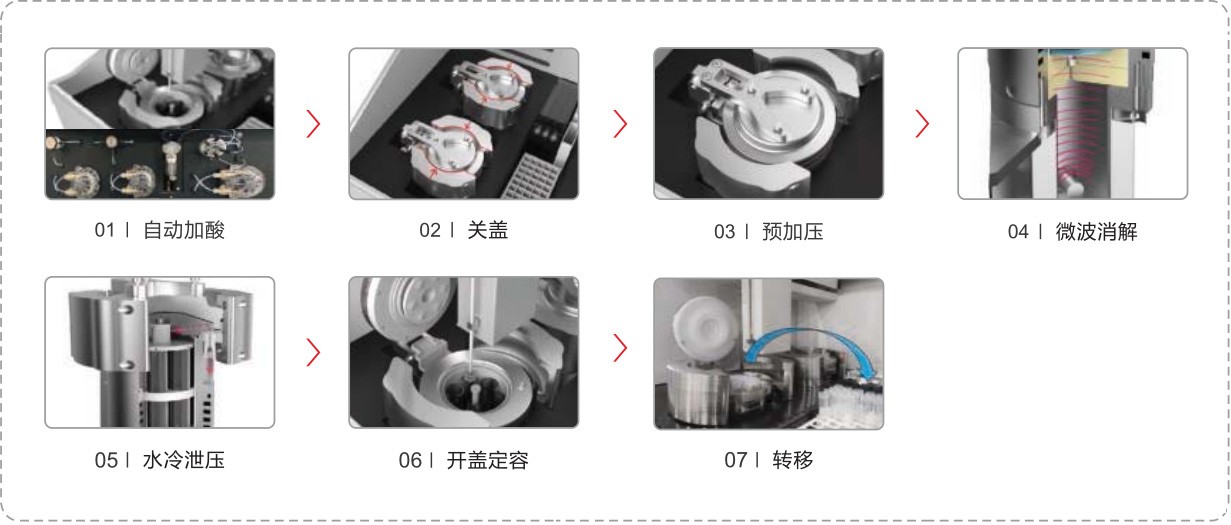 01 | 自动加酸

02 | 关盖

03 | 预加压

04 | 微波消解

05 | 水冷泄压

06 | 开盖定容

07 | 转移